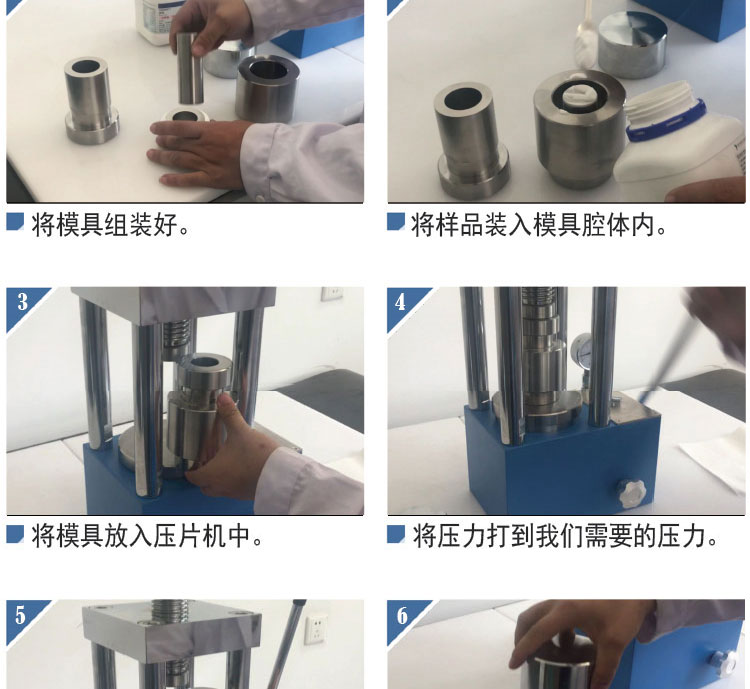 将模具组装好。

将样品装入模具腔体内。

3

将模具放入压片机中。

4

将压力打到我们需要的压力。

5

6