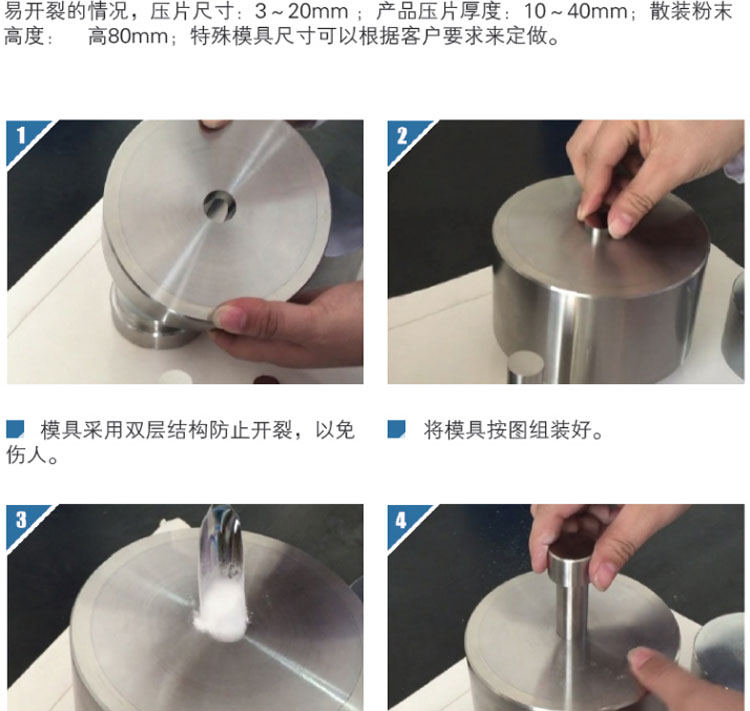 易开裂的情况，压片尺寸：3～20mm；产品压片厚度：10～40mm；散装粉末高度：　高80mm；特殊模具尺寸可以根据客户要求来定做。

1

2

模具采用双层结构防止开裂，以免伤人。

将模具按图组装好。

3

4