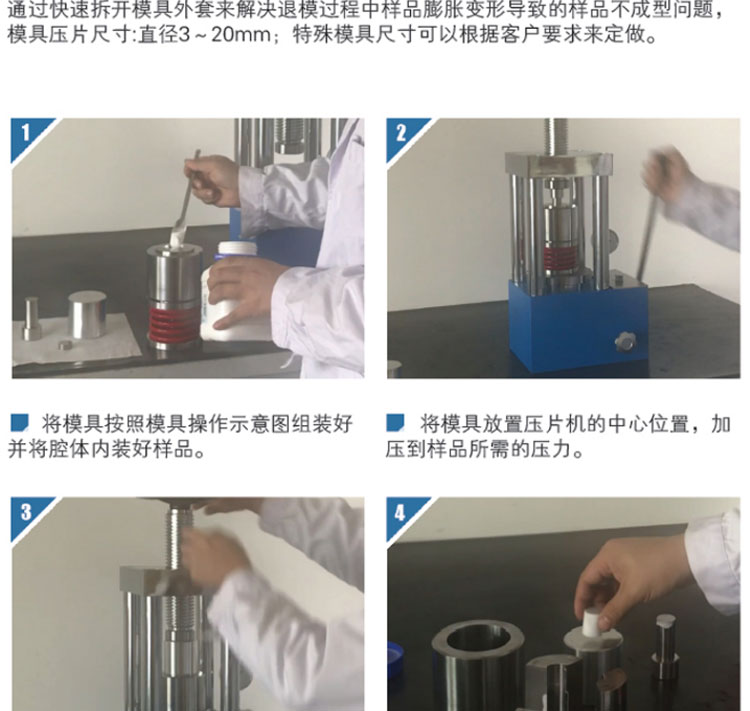 通过快速拆开模具外套来解决退模过程中样品膨胀变形导致的样品不成型问题，模具压片尺寸:直径3～20mm；特殊模具尺寸可以根据客户要求来定做。

1

2

将模具按照模具操作示意图组装好并将腔体内装好样品。

将模具放置压片机的中心位置，加压到样品所需的压力。

3

4