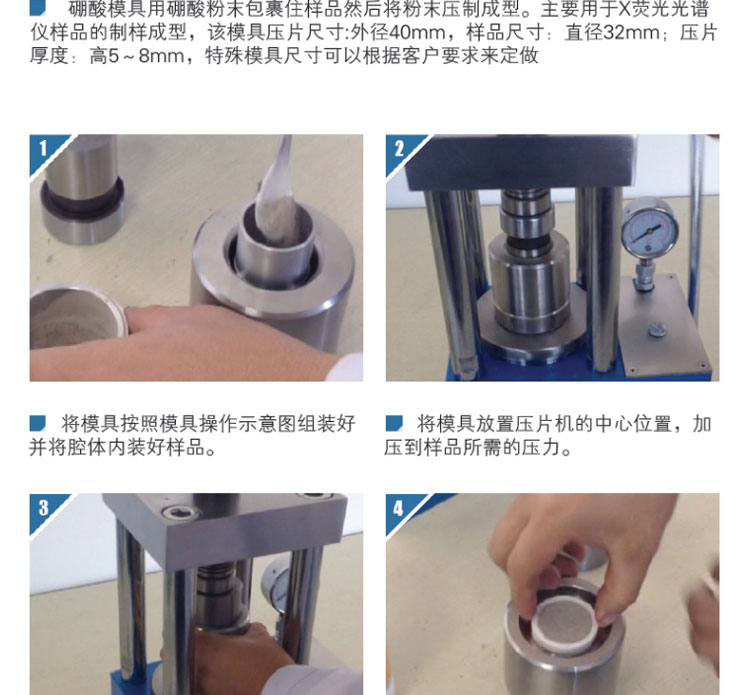 硼酸模具用硼酸粉末包裹住样品然后将粉末压制成型。主要用于X荧光光谱仪样品的制样成型，该模具压片尺寸:外径40mm，样品尺寸：直径32mm；压片厚度：高5～8mm，特殊模具尺寸可以根据客户要求来定做

1

2

将模具按照模具操作示意图组装好并将腔体内装好样品。

将模具放置压片机的中心位置，加压到样品所需的压力。

3

4