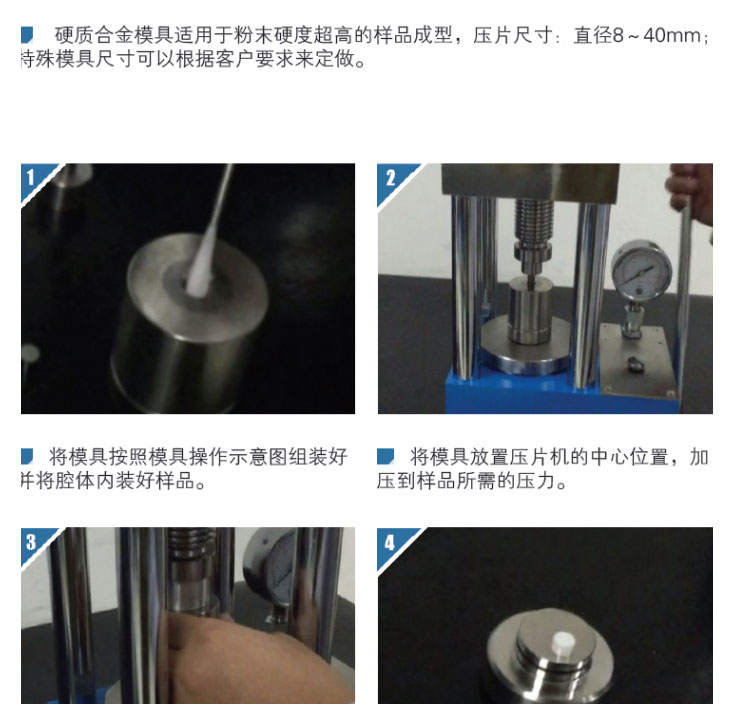 硬质合金模具适用于粉末硬度超高的样品成型，压片尺寸：直径8～40mm；特殊模具尺寸可以根据客户要求来定做。

1

2

将模具按照模具操作示意图组装好并将腔体内装好样品。

将模具放置压片机的中心位置，加压到样品所需的压力。

3

4