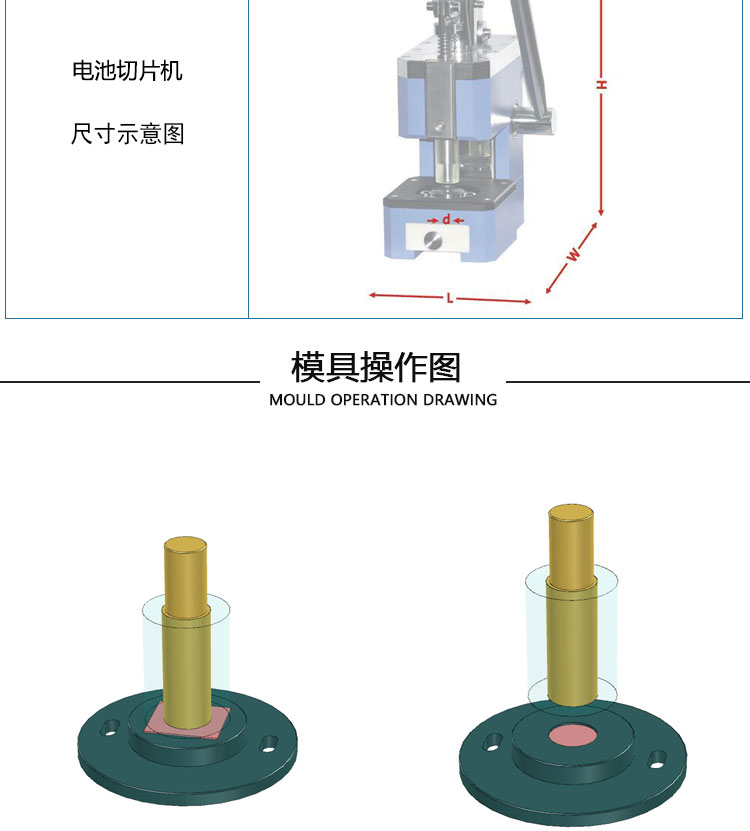 电池切片机

尺寸示意图

H

d

W

L

模具操作图

MOULD OPERATION DRAWING