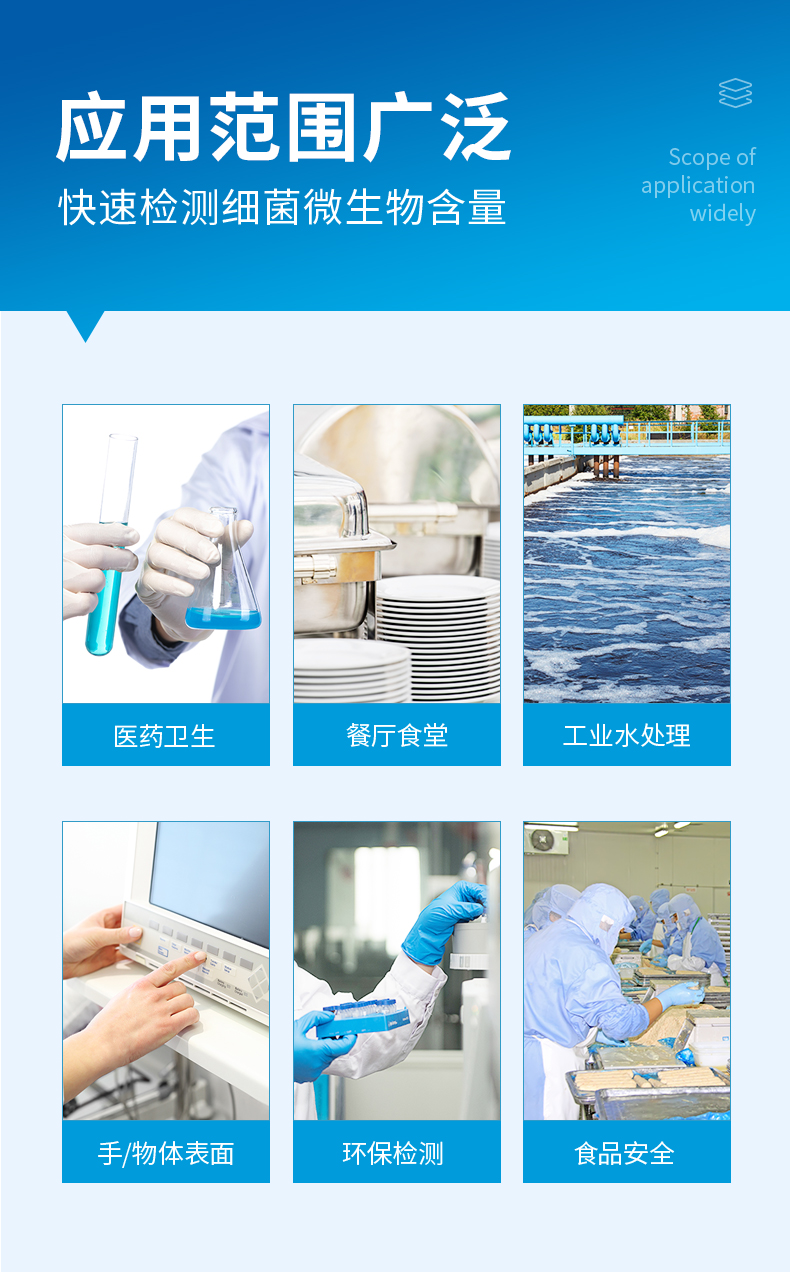 应用范围广泛

快速检测细菌微生物含量

Scope of application widely

医药卫生

餐厅食堂

工业水处理

手/物体表面

环保检测

食品安全