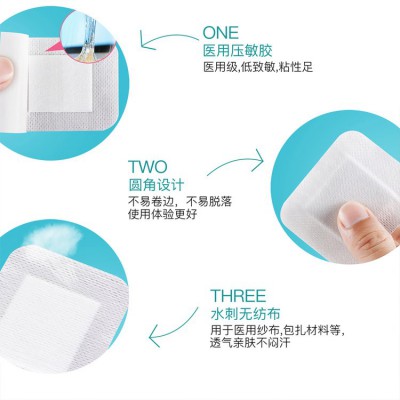 ONE
医用压敏胶
医用级,低致敏,粘性足

TWO
圆角设计
不易卷边，不易脱落
使用体验更好

THREE
水刺无纺布
用于医用纱布,包扎材料等,
透气亲肤不闷汗