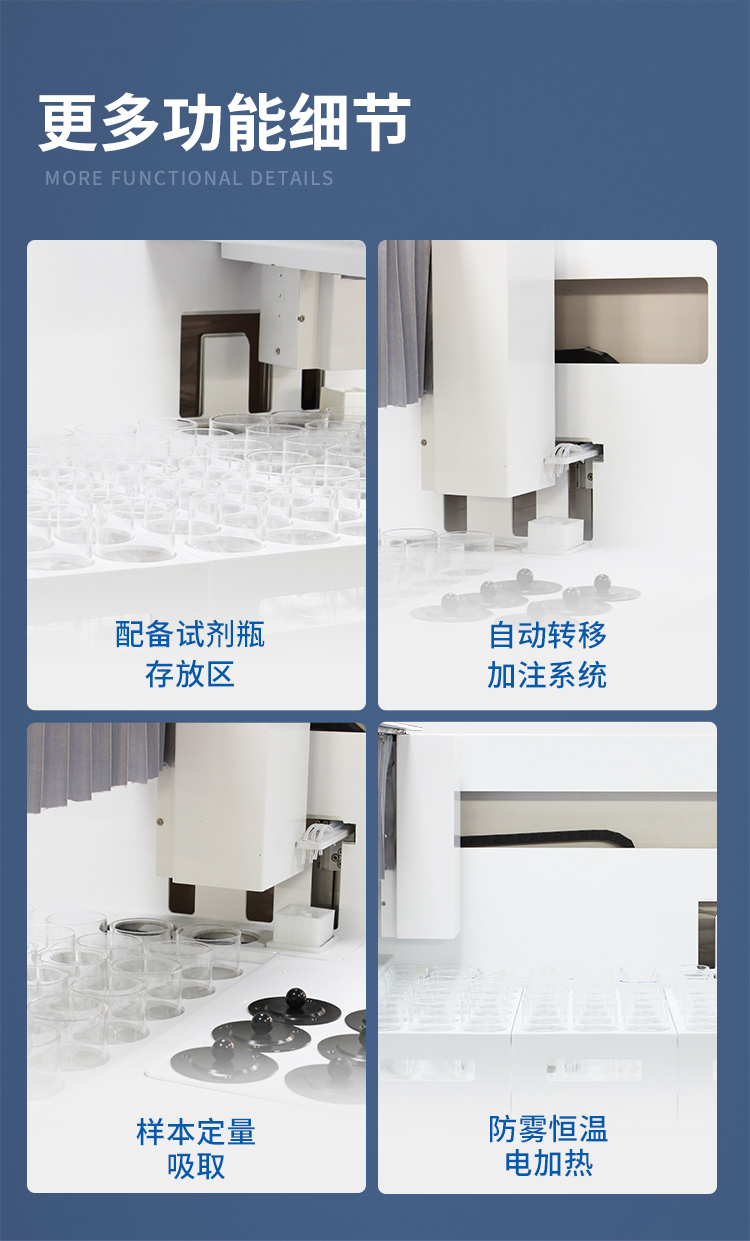 更多功能细节

MORE FUNCTIONAL DETAILS

配备试剂瓶
存放区

自动转移
加注系统

样本定量
吸取

防雾恒温
电加热