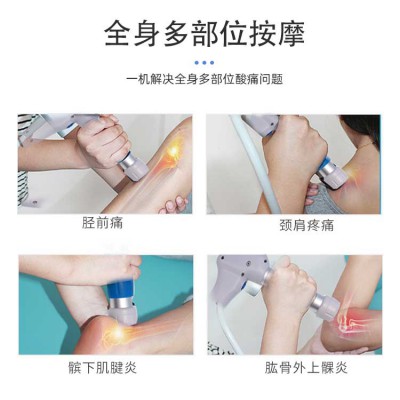 全身多部位按摩

一机解决全身多部位酸痛问题

胫前痛

颈肩疼痛

髌下肌腱炎

肱骨外上髁炎