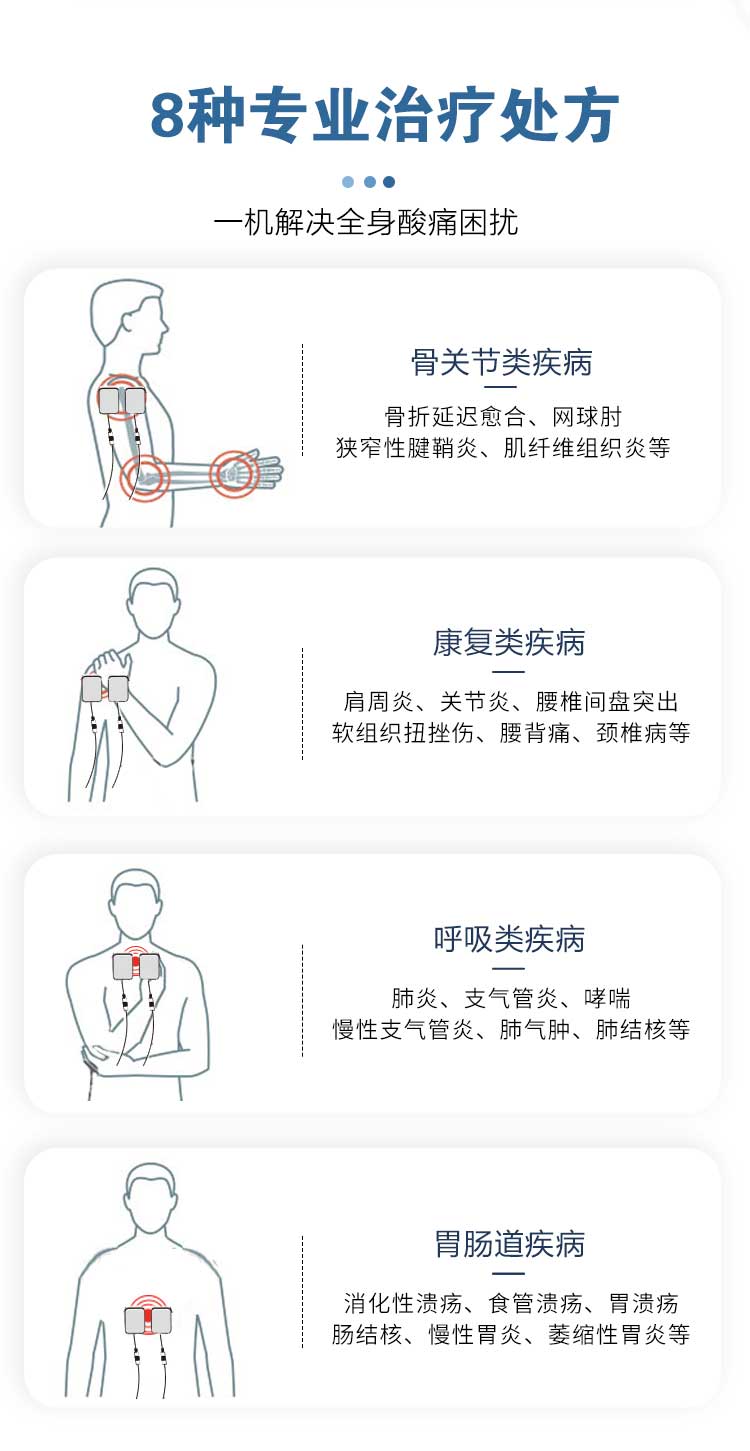 8种专业治疗处方

一机解决全身酸痛困扰

骨关节类疾病

骨折延迟愈合、网球肘
狭窄性腱鞘炎、肌纤维组织炎等

康复类疾病

肩周炎、关节炎、腰椎间盘突出
软组织扭挫伤、腰背痛、颈椎病等

呼吸类疾病

肺炎、支气管炎、哮喘
慢性支气管炎、肺气肿、肺结核等

胃肠道疾病

消化性溃疡、食管溃疡、胃溃疡
肠结核、慢性胃炎、萎缩性胃炎等