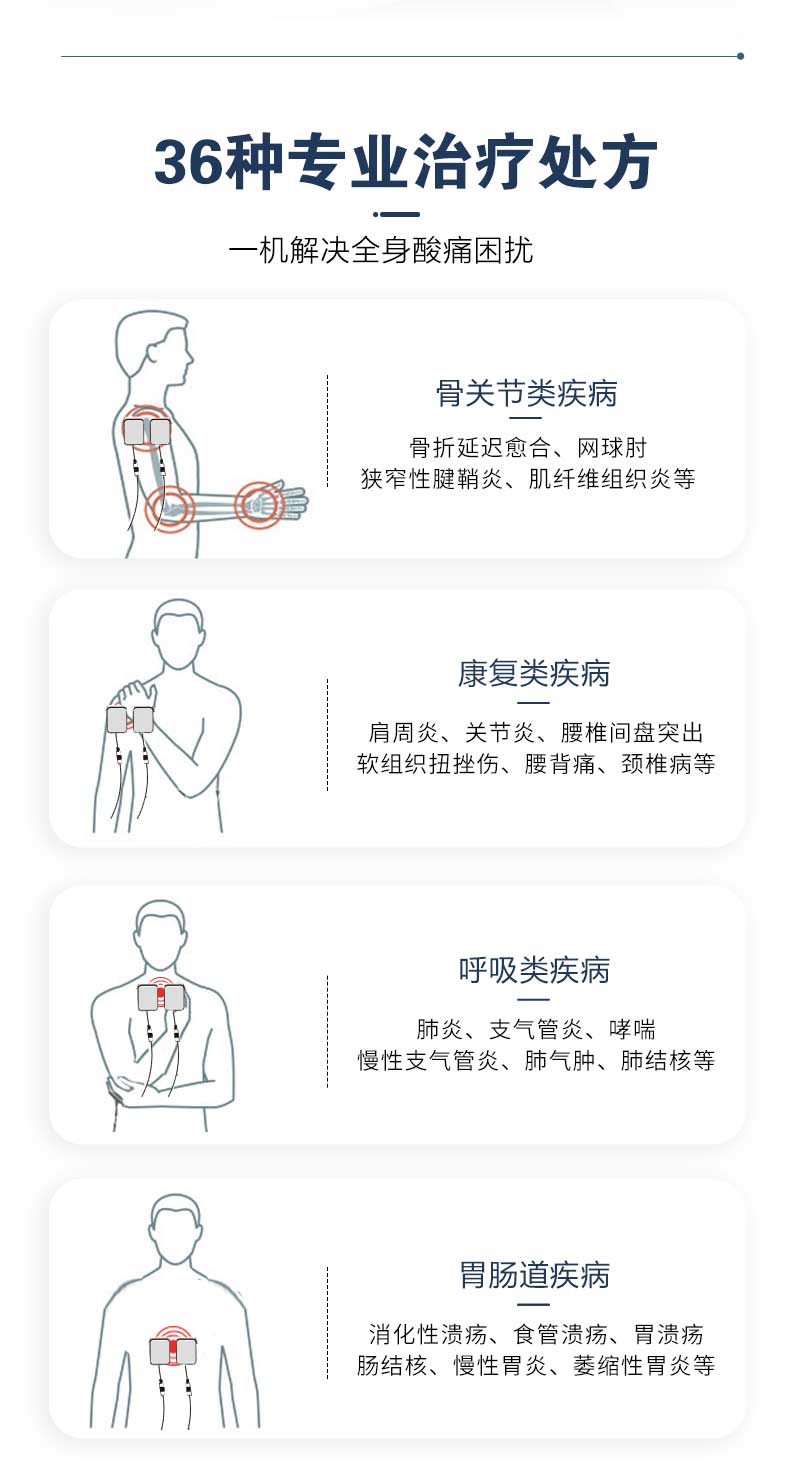 36种专业治疗处方

一机解决全身酸痛困扰

骨关节类疾病

骨折延迟愈合、网球肘
狭窄性腱鞘炎、肌纤维组织炎等

康复类疾病

肩周炎、关节炎、腰椎间盘突出
软组织扭挫伤、腰背痛、颈椎病等

呼吸类疾病

肺炎、支气管炎、哮喘
慢性支气管炎、肺气肿、肺结核等

胃肠道疾病

消化性溃疡、食管溃疡、胃溃疡
肠结核、慢性胃炎、萎缩性胃炎等