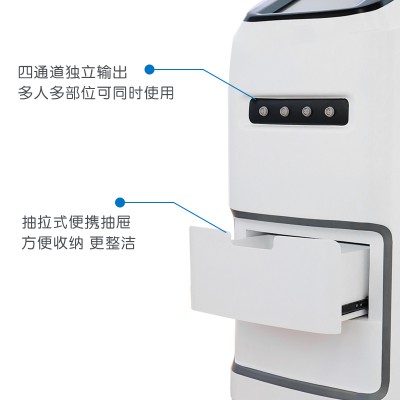 四通道独立输出
多人多部位可同时使用

抽拉式便携抽屉
方便收纳 更整洁