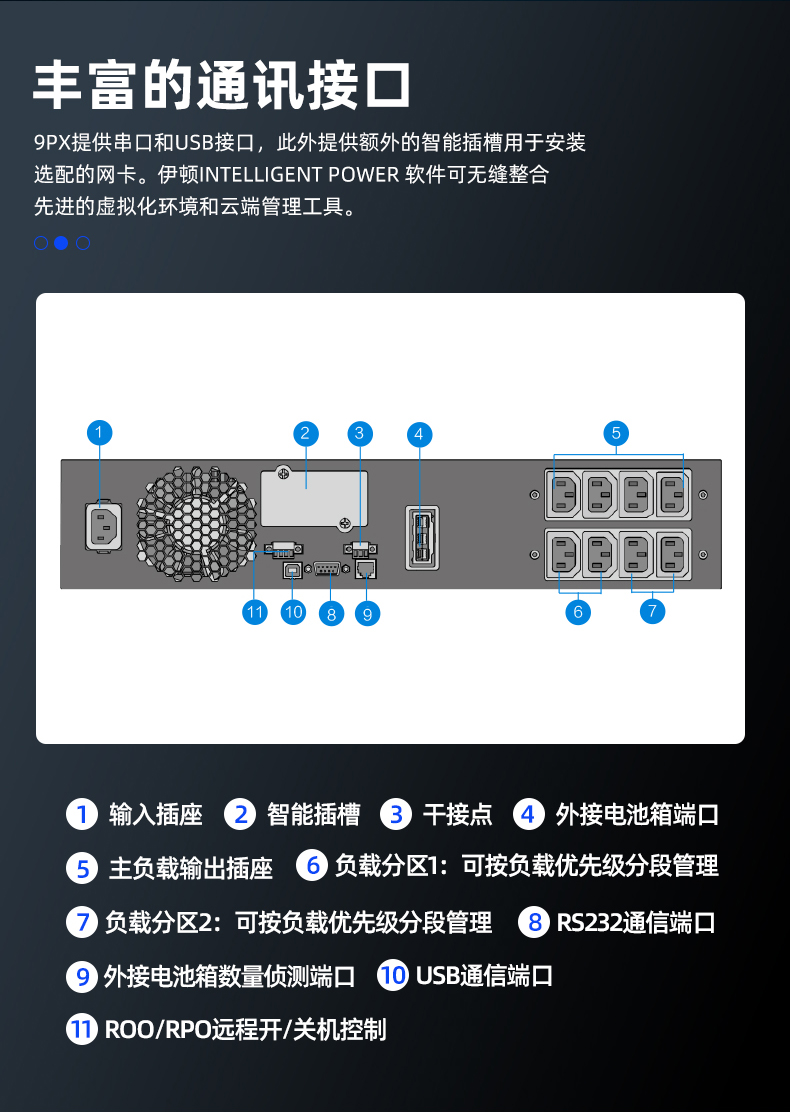 丰富的通讯接口

9PX提供串口和USB接口，此外提供额外的智能插槽用于安装选配的网卡。伊顿INTELLIGENT POWER 软件可无缝整合先进的虚拟化环境和云端管理工具。

1
2
3
4
5
11
10
8
9
6
7

1 输入插座 2 智能插槽 3 干接点 4 外接电池箱端口

5 主负载输出插座 6 负载分区1：可按负载优先级分段管理

7 负载分区2：可按负载优先级分段管理 8 RS232通信端口

9 外接电池箱数量侦测端口 10 USB通信端口

11 ROO/RPO远程开/关机控制