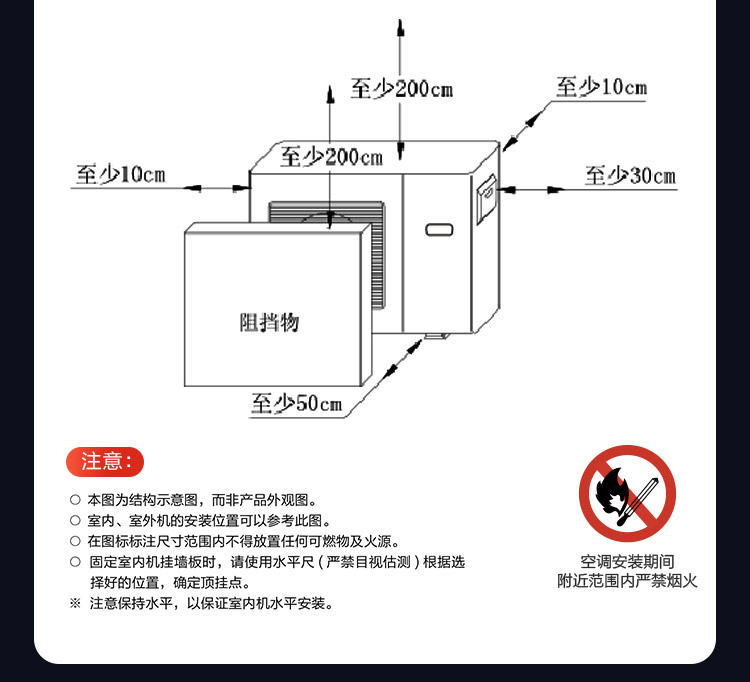 至少200cm

至少10cm

至少200cm

至少10cm

至少30cm

阻挡物

至少50cm

注意：

○ 本图为结构示意图，而非产品外观图。
○ 室内、室外机的安装位置可以参考此图。
○ 在图标标注尺寸范围内不得放置任何可燃物及火源。
○ 固定室内机挂墙板时，请使用水平尺（严禁目视估测）根据选择好的位置，确定顶挂点。
※ 注意保持水平，以保证室内机水平安装。

空调安装期间
附近范围内严禁烟火