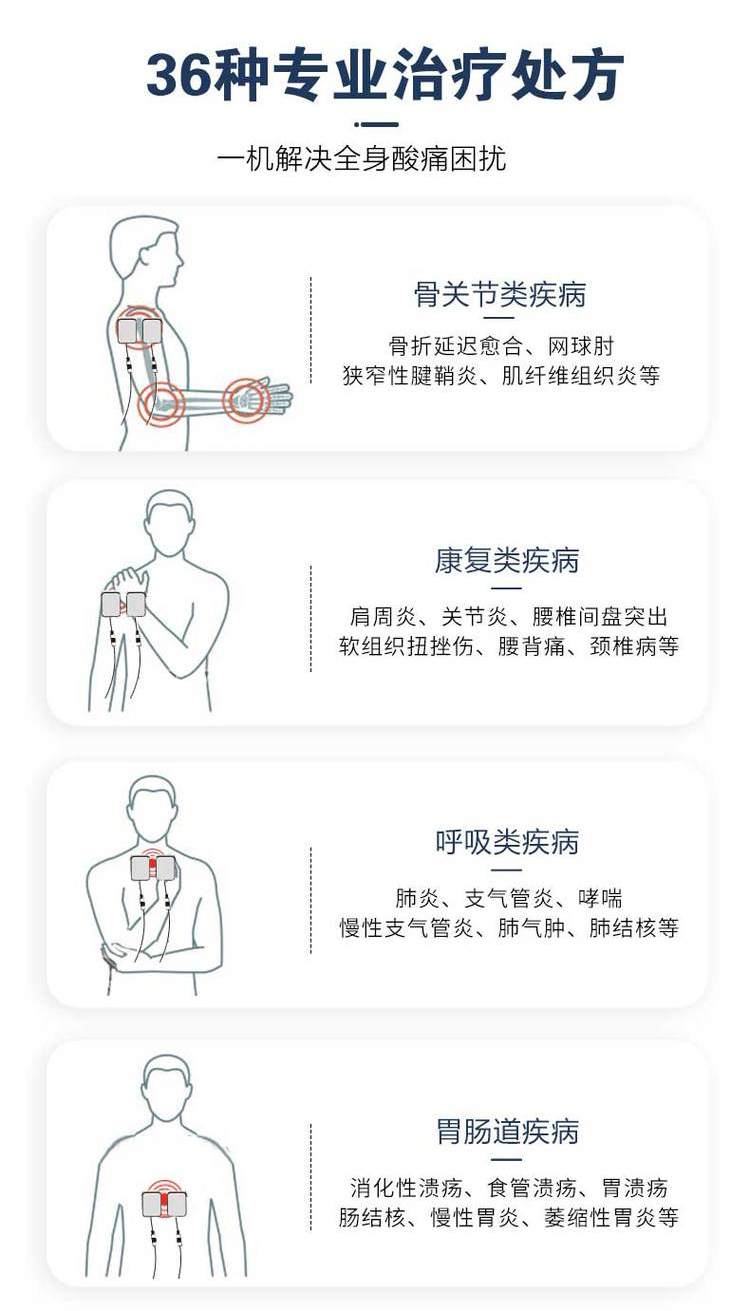 36种专业治疗处方

一机解决全身酸痛困扰

骨关节类疾病

骨折延迟愈合、网球肘
狭窄性腱鞘炎、肌纤维组织炎等

康复类疾病

肩周炎、关节炎、腰椎间盘突出
软组织扭挫伤、腰背痛、颈椎病等

呼吸类疾病

肺炎、支气管炎、哮喘
慢性支气管炎、肺气肿、肺结核等

胃肠道疾病

消化性溃疡、食管溃疡、胃溃疡
肠结核、慢性胃炎、萎缩性胃炎等