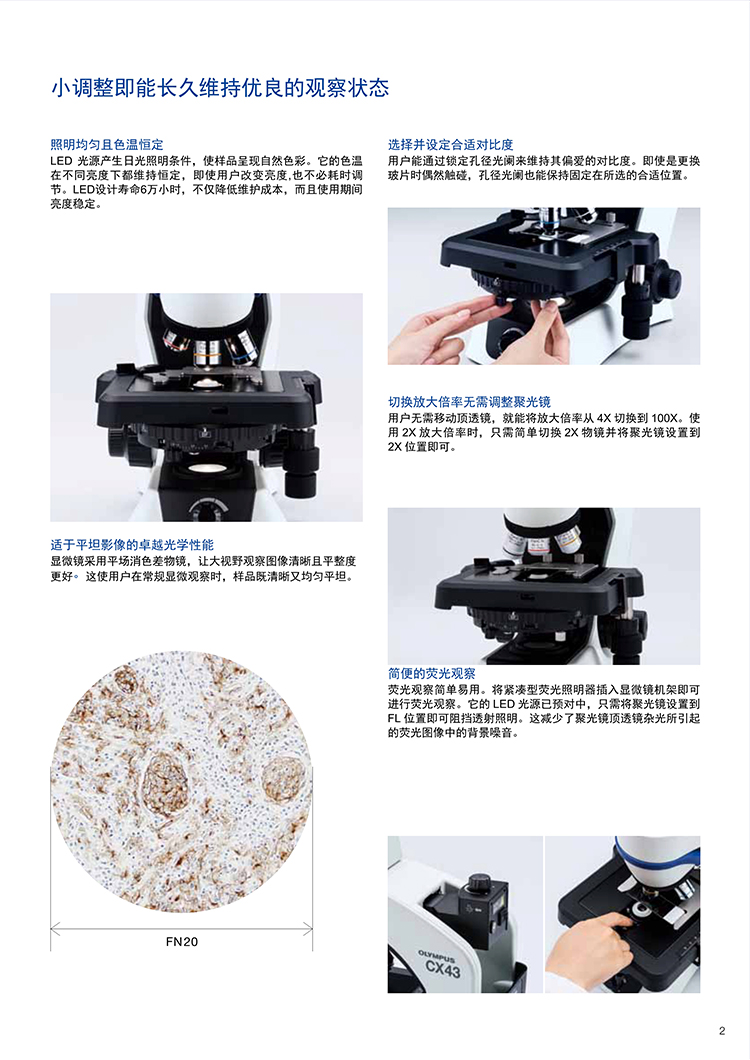 小调整即能长久维持优良的观察状态

照明均匀且色温恒定
LED 光源产生日光照明条件，使样品呈现自然色彩。它的色温在不同亮度下都维持恒定，即使用户改变亮度，也不必耗时调节。LED设计寿命6万小时，不仅降低维护成本，而且使用期间亮度稳定。

适于平坦影像的卓越光学性能
显微镜采用平场消色差物镜，让大视野观察图像清晰且平整度更好。这使用户在常规显微观察时，样品既清晰又均匀平坦。

FN20

选择并设定合适对比度
用户能通过锁定孔径光阑来维持其偏爱的对比度。即使是更换玻片时偶然触碰，孔径光阑也能保持固定在所选的合适位置。

切换放大倍率无需调整聚光镜
用户无需移动顶透镜，就能将放大倍率从 4X 切换到 100X。使用 2X 放大倍率时，只需简单切换 2X 物镜并将聚光镜设置到 2X 位置即可。

简便的荧光观察
荧光观察简单易用。将紧凑型荧光照明器插入显微镜机架即可进行荧光观察。它的 LED 光源已预对中，只需将聚光镜设置到 FL 位置即可阻挡透射照明。这减少了聚光镜顶透镜杂光所引起的荧光图像中的背景噪音。

OLYMPUS
CX43

2