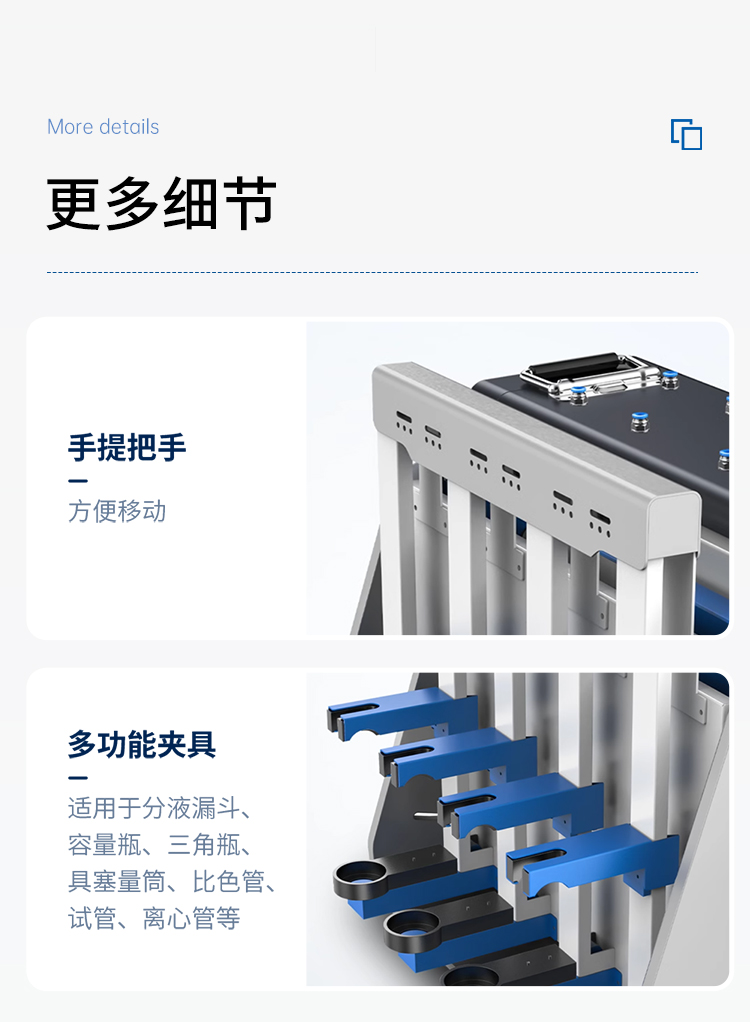 More details

更多细节

手提把手

方便移动

多功能夹具

适用于分液漏斗、容量瓶、三角瓶、具塞量筒、比色管、试管、离心管等